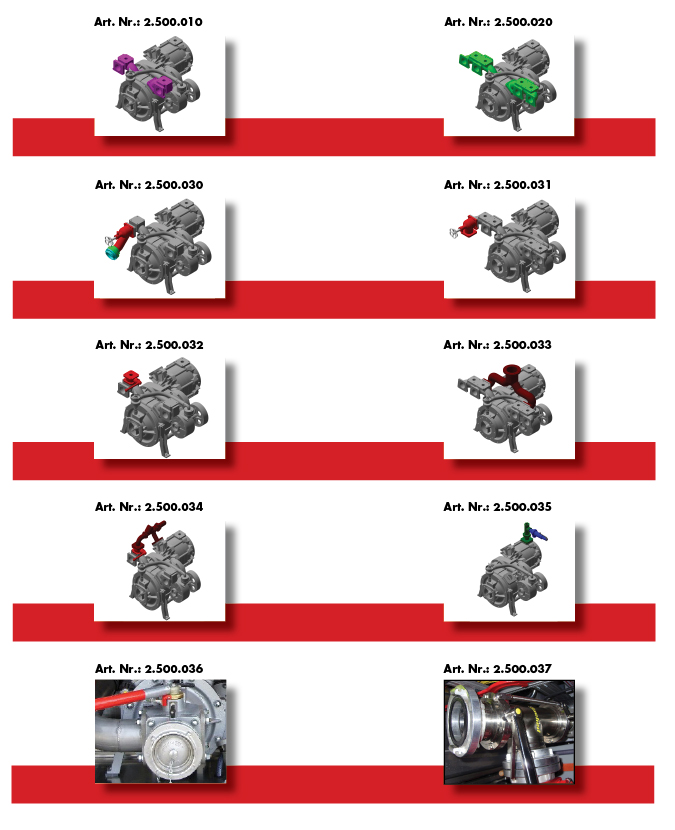 Art. Nr.: 2.500.010

Art. Nr.: 2.500.020

Art. Nr.: 2.500.030

Art. Nr.: 2.500.031

Art. Nr.: 2.500.032

Art. Nr.: 2.500.033

Art. Nr.: 2.500.034

Art. Nr.: 2.500.035

Art. Nr.: 2.500.036

Art. Nr.: 2.500.037